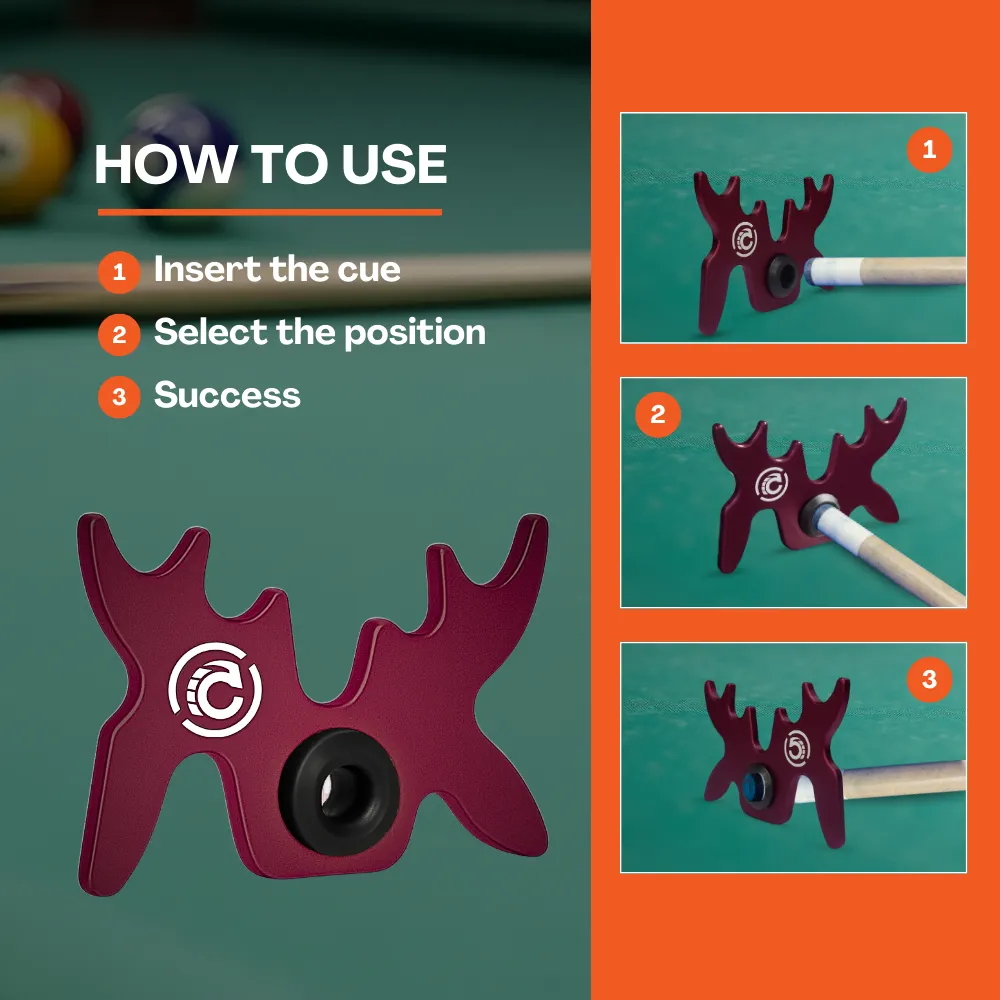 HOW TO USE

1 Insert the cue

2 Select the position

3 Success

1

2

3